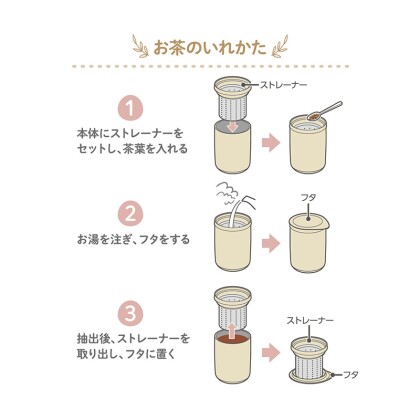 お茶のいれかた

1
本体にストレーナーをセットし、茶葉を入れる

ストレーナー

2
お湯を注ぎ、フタをする

フタ

3
抽出後、ストレーナーを取り出し、フタに置く

ストレーナー
フタ